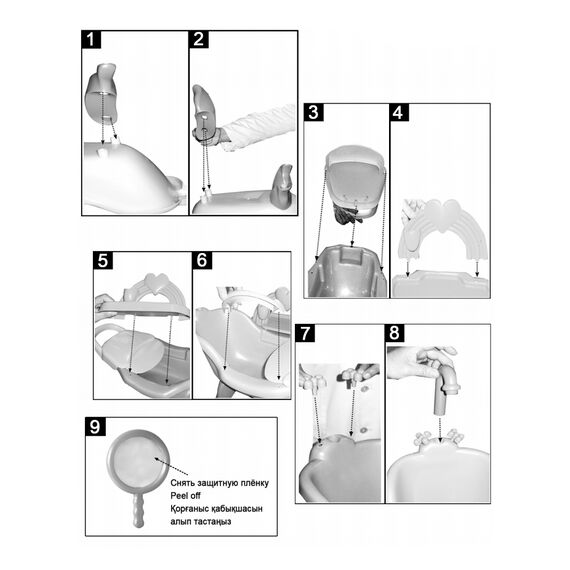 1

2

3

4

5

6

7

8

9

Снять защитную плёнку
Peel off
Қорғаныс қабықшасын алып тастаңыз